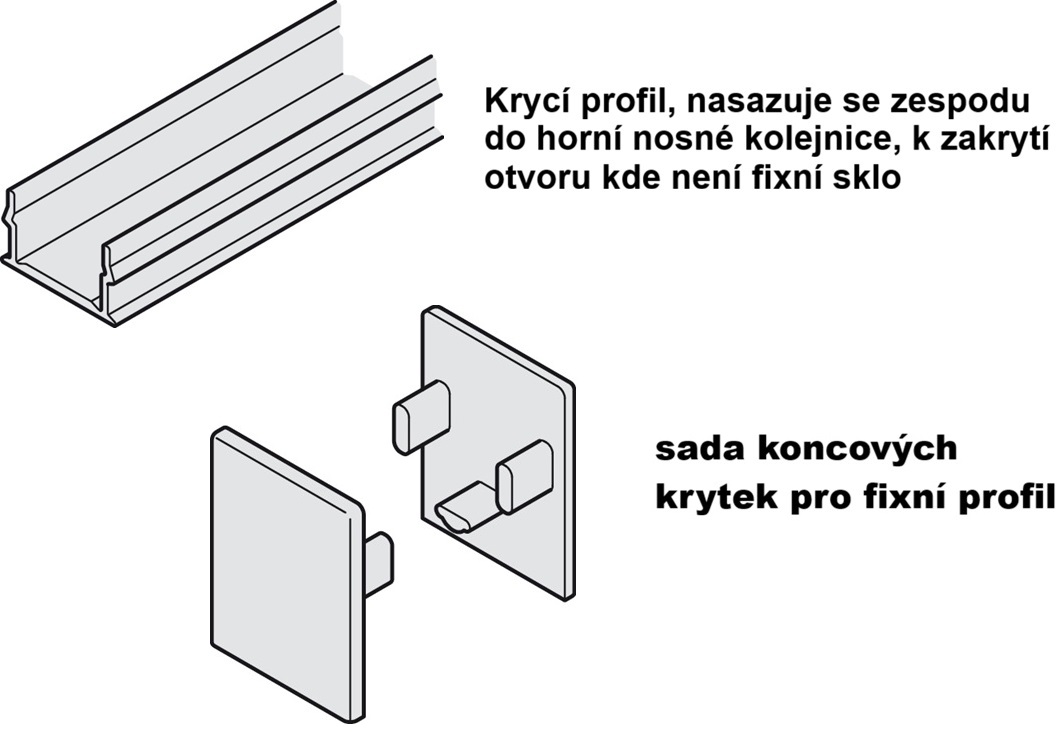 Krycí profil, nasazuje se zespodu do horní nosné kolejnice, k zakrytí otvoru kde není fixní sklo

sada koncových krytek pro fixní profil